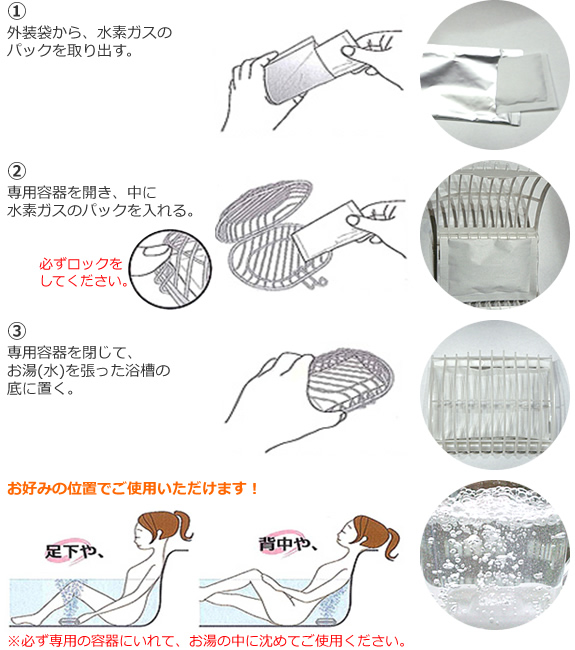 ①
外装袋から、水素ガスのパックを取り出す。

②
専用容器を開き、中に水素ガスのパックを入れる。

必ずロックをしてください。

③
専用容器を閉じて、お湯(水)を張った浴槽の底に置く。

お好みの位置でご使用いただけます！

足下や、

背中や、

※必ず専用の容器にいれて、お湯の中に沈めてご使用ください。